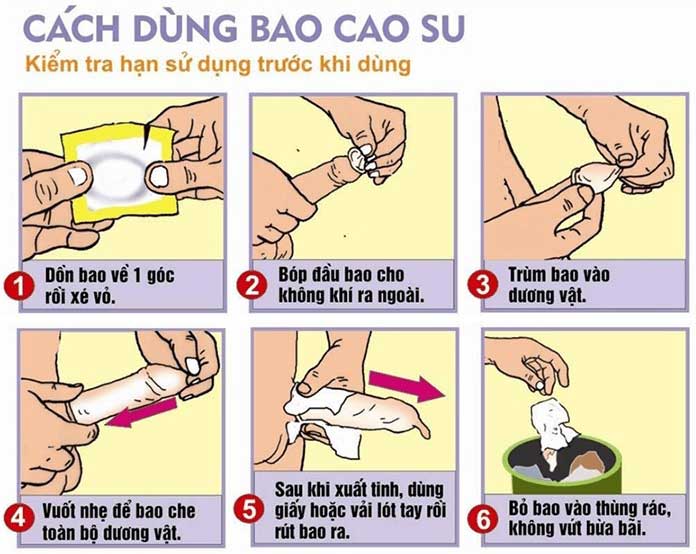 CÁCH DÙNG BAO CAO SU
Kiểm tra hạn sử dụng trước khi dùng

1 Dồn bao về 1 góc rồi xé vỏ.

2 Bóp đầu bao cho không khí ra ngoài.

3 Trùm bao vào dương vật.

4 Vuốt nhẹ để bao che toàn bộ dương vật.

5 Sau khi xuất tinh, dùng giấy hoặc vải lót tay rồi rút bao ra.

6 Bỏ bao vào thùng rác, không vứt bừa bãi.